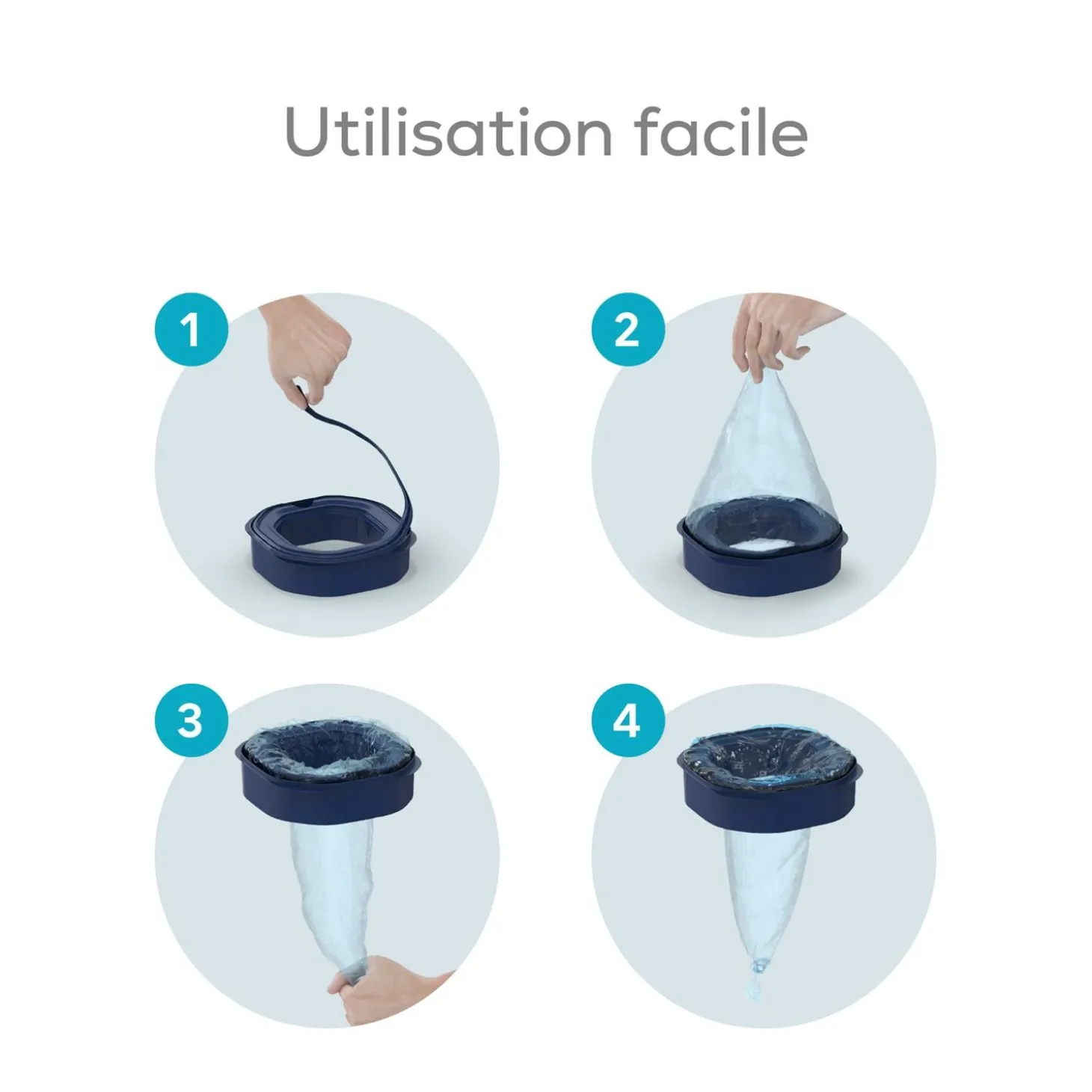 Utilisation facile

1

2

3

4